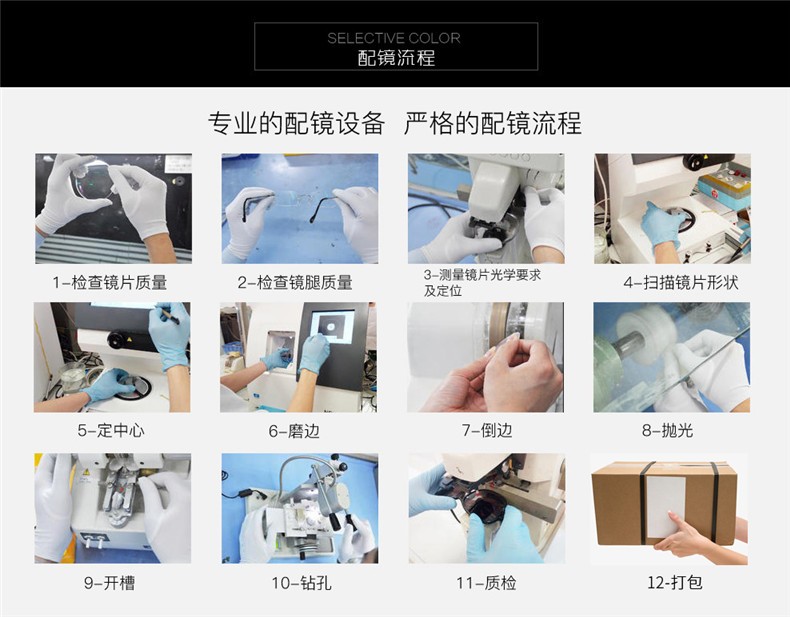 SELECTIVE COLOR
配镜流程

专业的配镜设备 严格的配镜流程

1-检查镜片质量

2-检查镜腿质量

3-测量镜片光学要求及定位

4-扫描镜片形状

5-定中心

6-磨边

7-倒边

8-抛光

9-开槽

10-钻孔

11-质检

12-打包